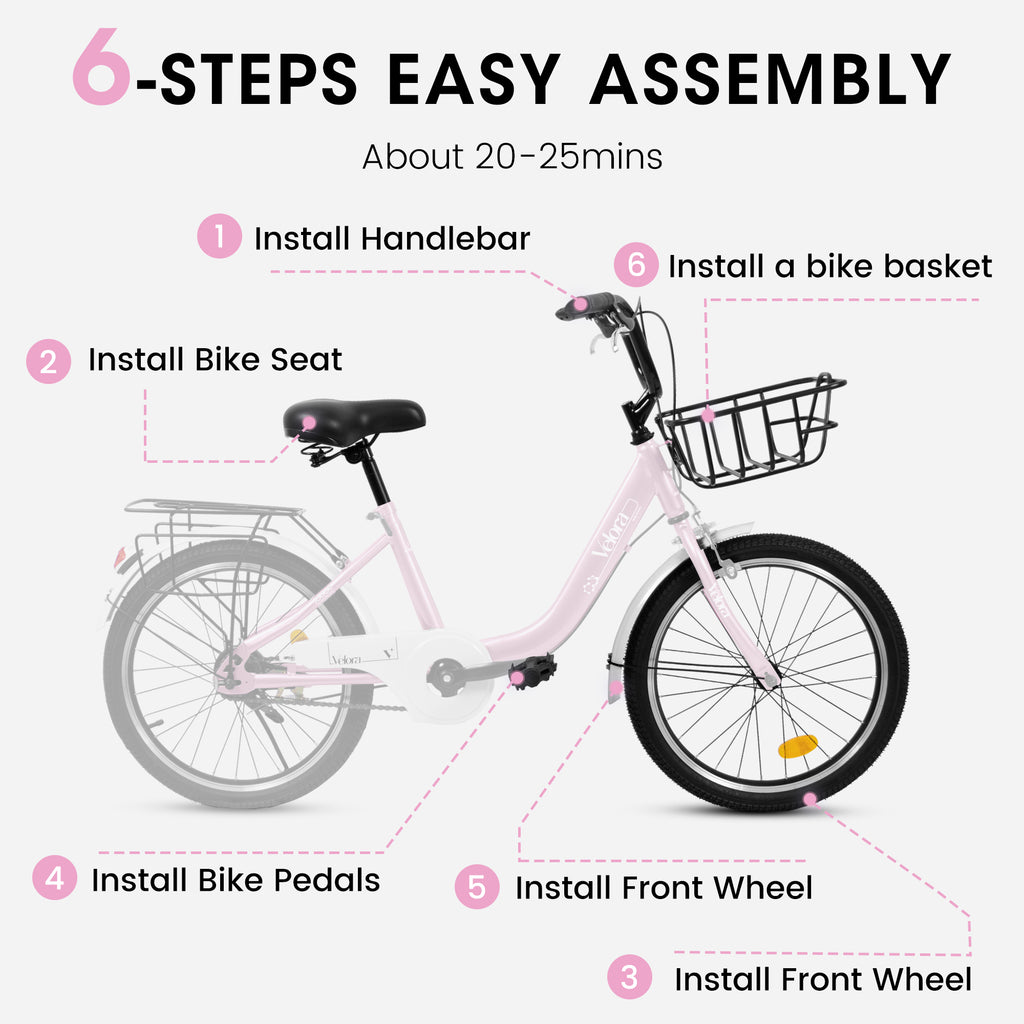 6-STEPS EASY ASSEMBLY

About 20-25mins

1 Install Handlebar

6 Install a bike basket

2 Install Bike Seat

Velora

Velora

4 Install Bike Pedals

5 Install Front Wheel

3 Install Front Wheel