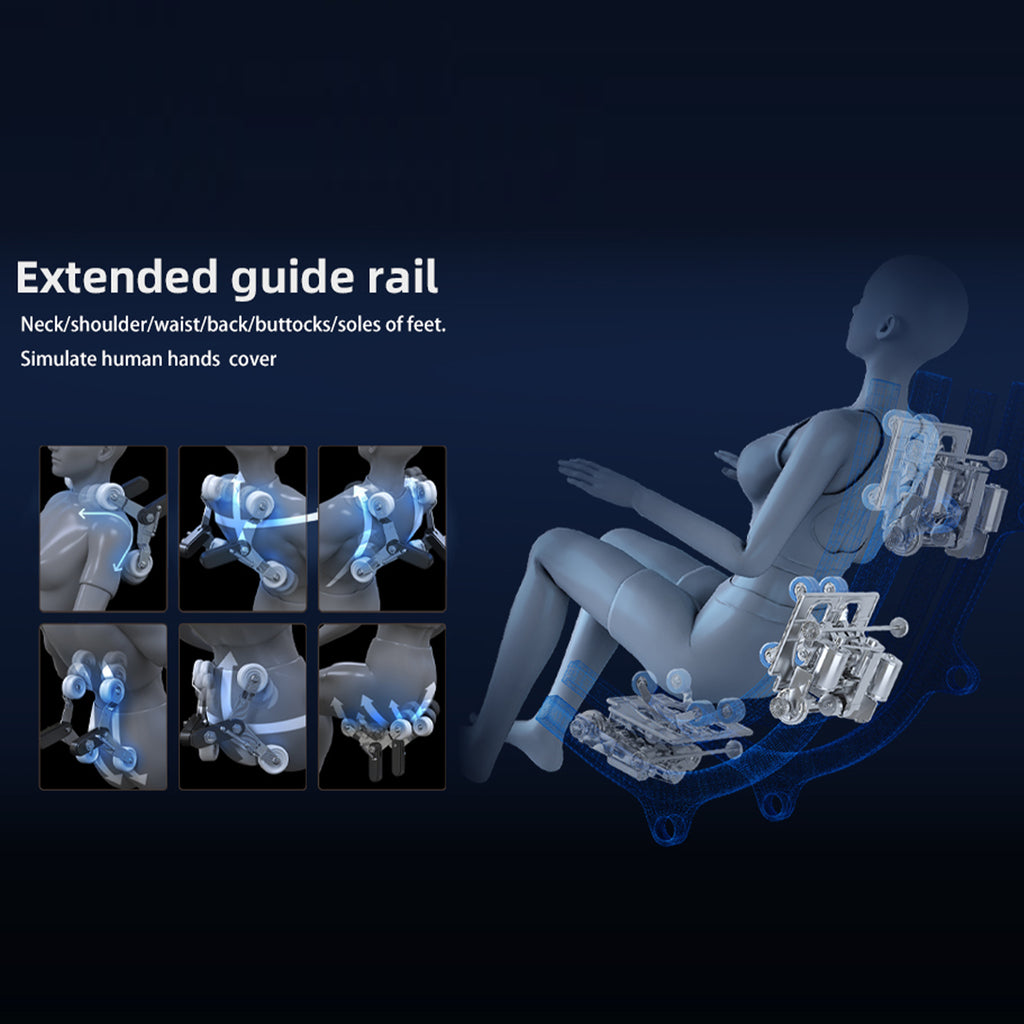 Extended guide rail

Neck/shoulder/waist/back/buttocks/soles of feet.

Simulate human hands cover