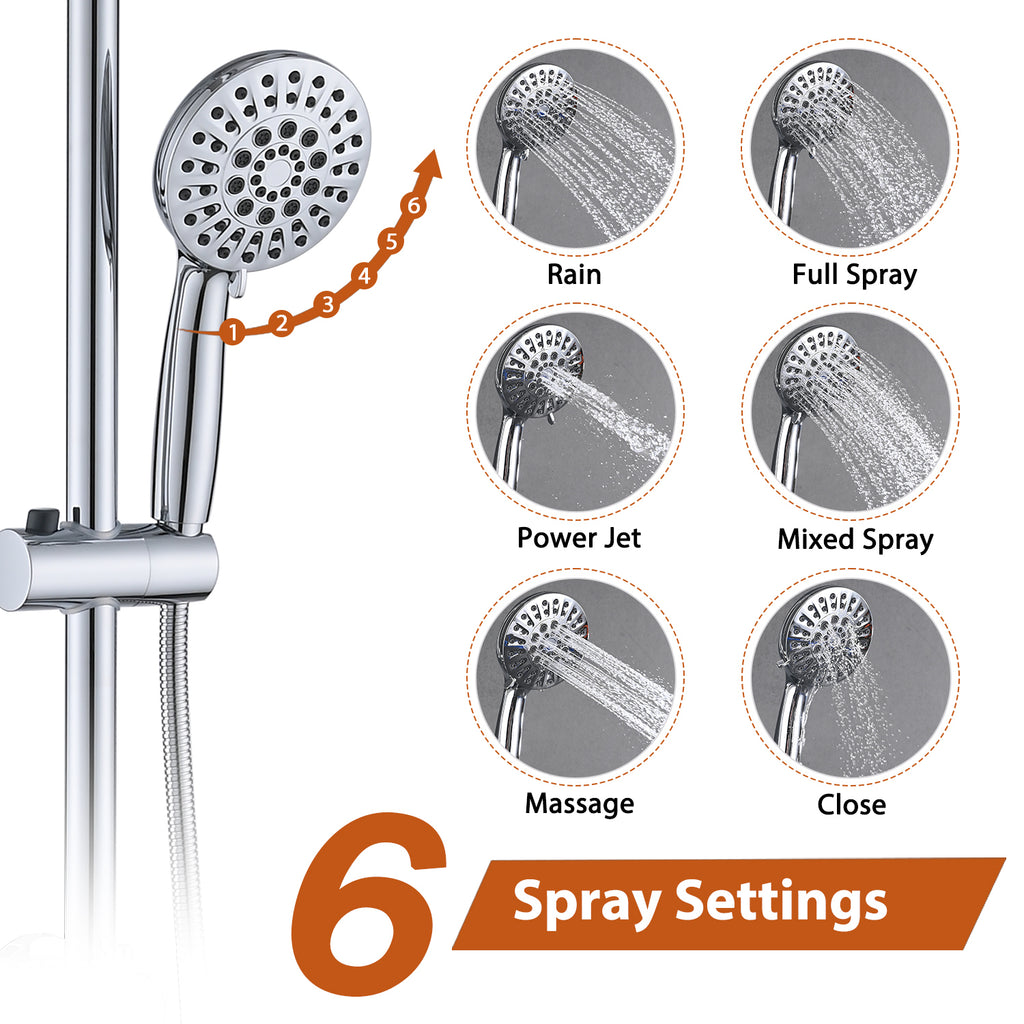 1 2 3 4 5 6

Rain

Full Spray

Power Jet

Mixed Spray

Massage

Close

6 Spray Settings